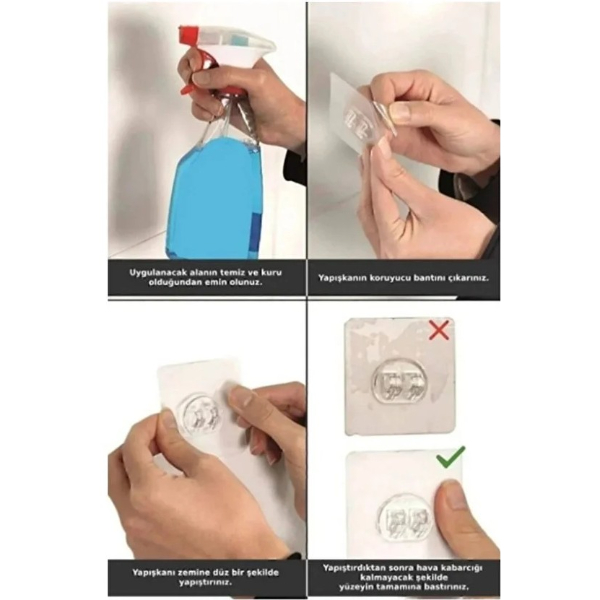 Uygulanacak alanın temiz ve kuru olduğundan emin olunuz.

Yapışkanın koruyucu bantını çıkarınız.

Yapışkanı zemine düz bir şekilde yapıştırınız.

Yapıştırdıktan sonra hava kabarcığı kalmayacak şekilde yüzeyin tamamına bastırınız.