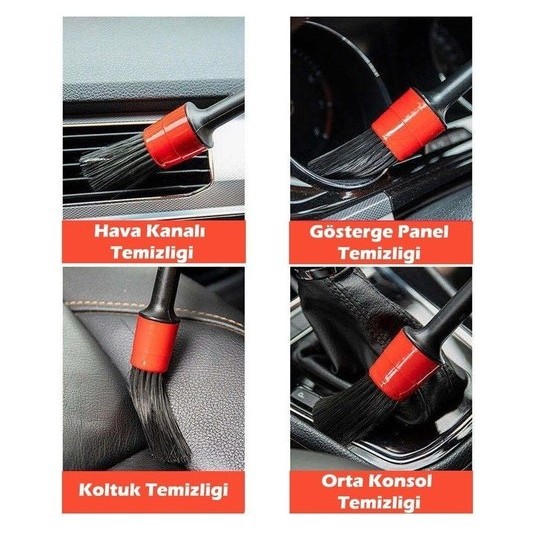 Hava Kanalı Temizligi

Gösterge Panel Temizligi

Koltuk Temizligi

Orta Konsol Temizligi