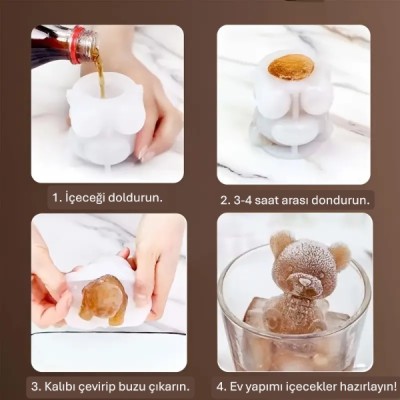 1. İçeceği doldurun.

2. 3-4 saat arası dondurun.

3. Kalıbı çevirip buzu çıkarın.

4. Ev yapımı içecekler hazırlayın!