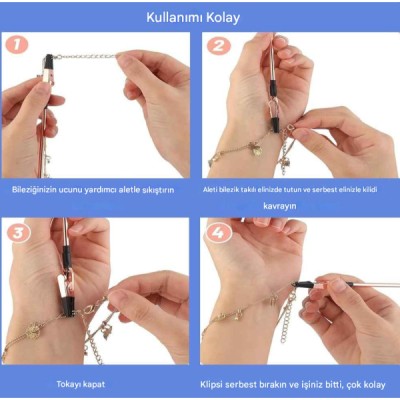 Kullanımı Kolay

1

Bileziğinizin ucunu yardımcı aletle sıkıştırın

2

Aleti bilezik takılı elinizde tutun ve serbest elinizle kilidi kavrayın

3

Tokayı kapat

4

Klipsi serbest bırakın ve işiniz bitti, çok kolay