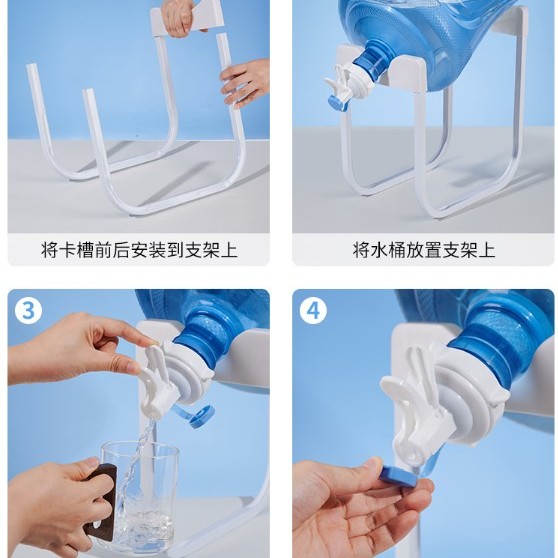 将卡槽前后安装到支架上

将水桶放置支架上

3

4