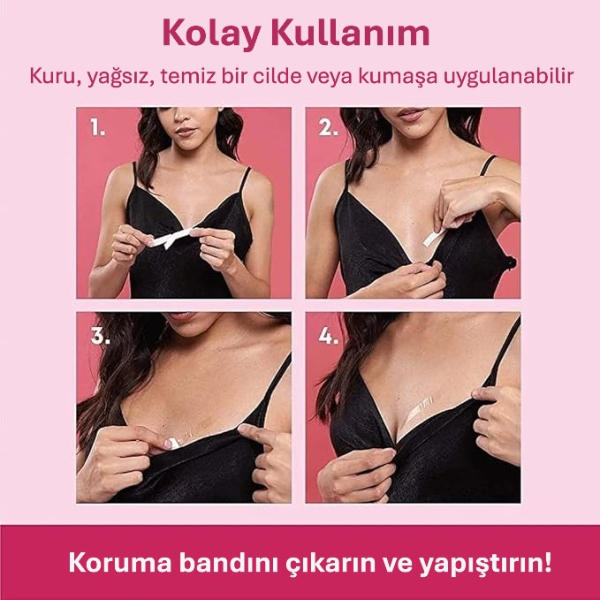 Kolay Kullanım

Kuru, yağsız, temiz bir cilde veya kumaşa uygulanabilir

1.

2.

3.

4.

Koruma bandını çıkarın ve yapıştırın!