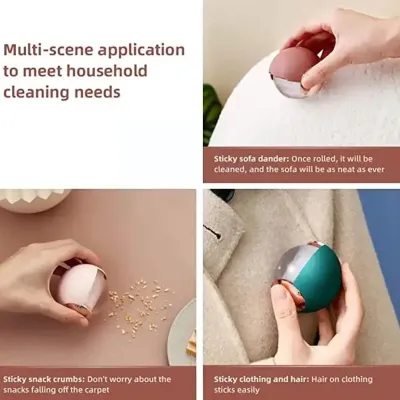 Multi-scene application to meet household cleaning needs

Sticky sofa dander: Once rolled, it will be cleaned, and the sofa will be as neat as ever

Sticky snack crumbs: Don't worry about the snacks falling off the carpet

Sticky clothing and hair: Hair on clothing sticks easily