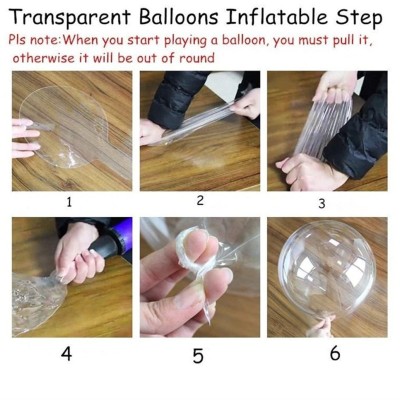 Transparent Balloons Inflatable Step

Pls note:When you start playing a balloon, you must pull it, otherwise it will be out of round

1

2

3

4

5

6