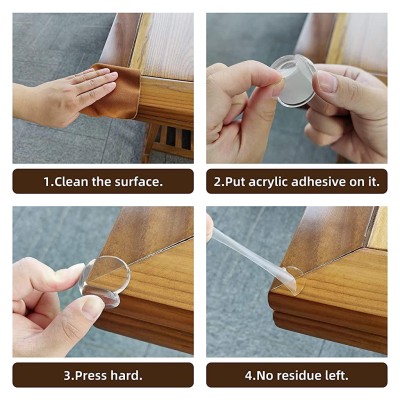 1.Clean the surface.

2.Put acrylic adhesive on it.

3.Press hard.

4.No residue left.